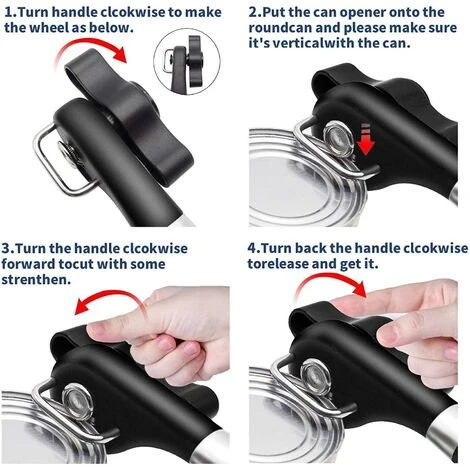 1.Turn handle clcokwise to make the wheel as below.

2.Put the can opener onto the roundcan and please make sure it's verticalwith the can.

3.Turn the handle clcokwise forward tocut with some strenthen.

4.Turn back the handle clcokwise torelease and get it.