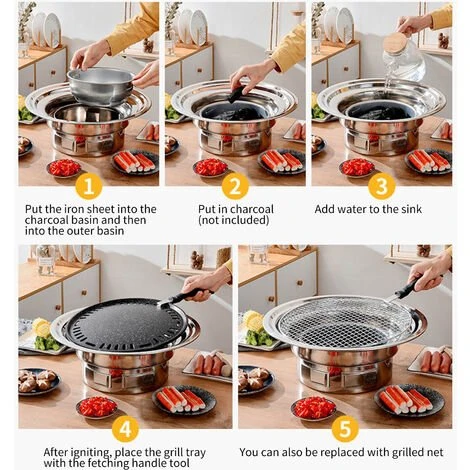 1

Put the iron sheet into the charcoal basin and then into the outer basin

2

Put in charcoal (not included)

3

Add water to the sink

4

After igniting, place the grill tray with the fetching handle tool

5

You can also be replaced with grilled net