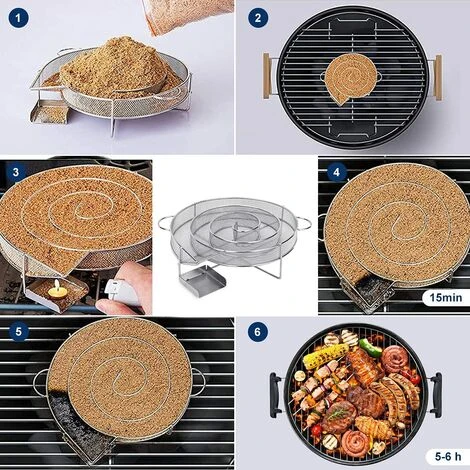 1

2

3

4

15min

5

6

5-6 h