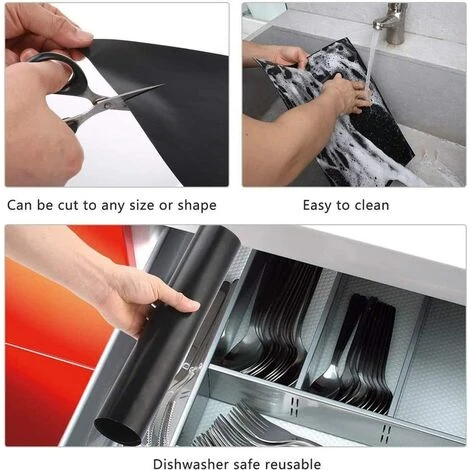 Can be cut to any size or shape

Easy to clean

Dishwasher safe reusable