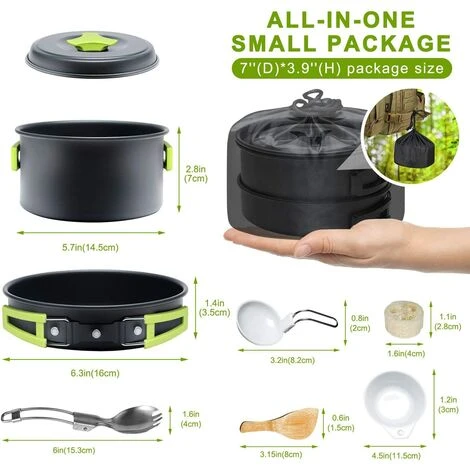 ALL-IN-ONE SMALL PACKAGE

7''(D)*3.9''(H) package size

2.8in (7cm)

5.7in(14.5cm)

1.4in (3.5cm)

6.3in(16cm)

0.8in (2cm)

3.2in(8.2cm)

1.1in (2.8cm)

1.6in(4cm)

1.6in (4cm)

6in(15.3cm)

0.6in (1.5cm)

3.15in(8cm)

1.2in (3cm)

4.5in(11.5cm)