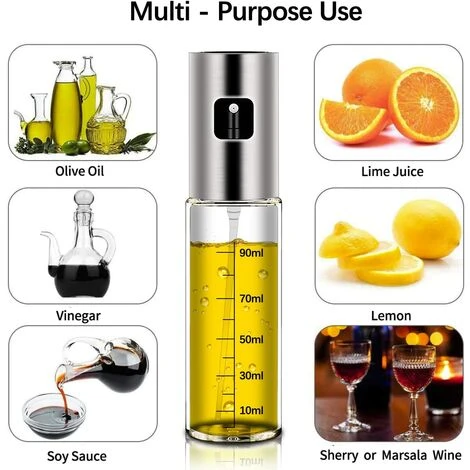 Multi - Purpose Use

Olive Oil

Vinegar

Soy Sauce

90ml

70ml

50ml

30ml

10ml

Lime Juice

Lemon

Sherry or Marsala Wine