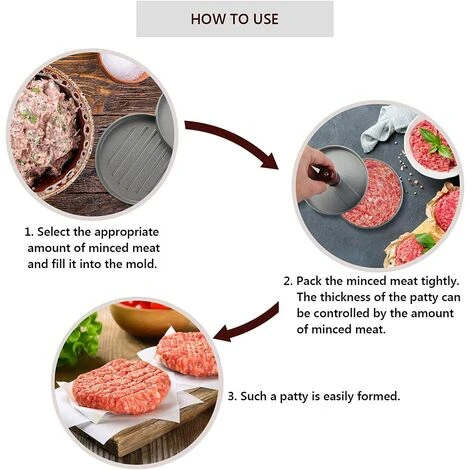 HOW TO USE

1. Select the appropriate amount of minced meat and fill it into the mold.

2. Pack the minced meat tightly. The thickness of the patty can be controlled by the amount of minced meat.

3. Such a patty is easily formed.