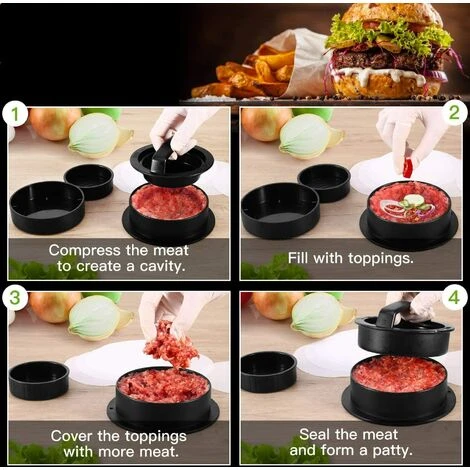 1

Compress the meat to create a cavity.

2

Fill with toppings.

3

Cover the toppings with more meat.

4

Seal the meat and form a patty.