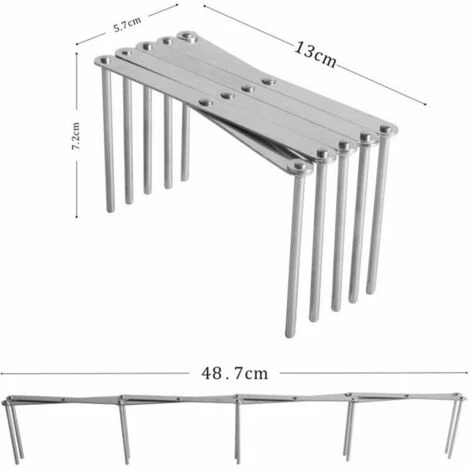 5.7cm

13cm

7.2cm

48.7cm