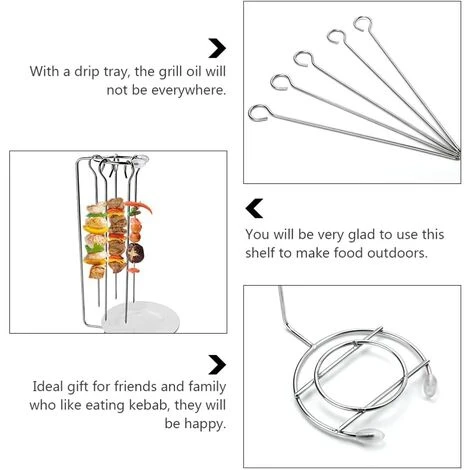 With a drip tray, the grill oil will not be everywhere.

You will be very glad to use this shelf to make food outdoors.

Ideal gift for friends and family who like eating kebab, they will be happy.